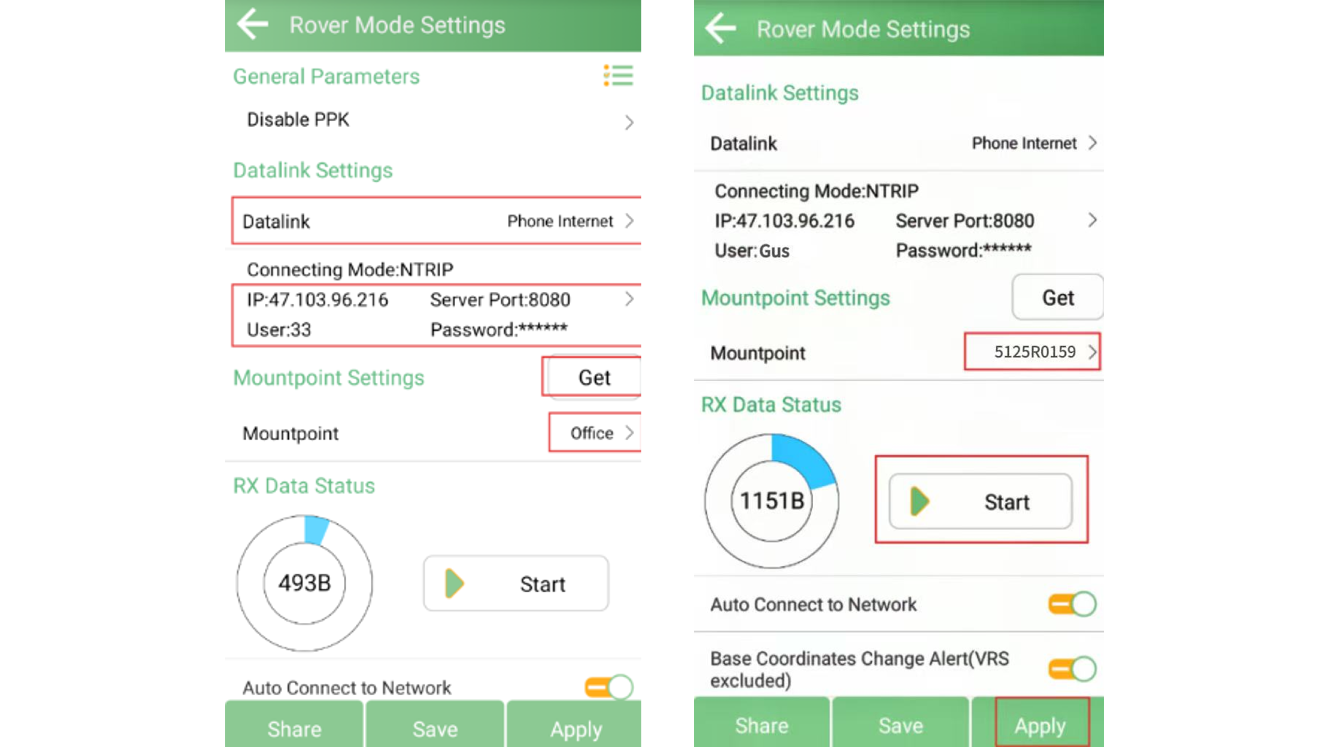 Rover Mode Settings

General Parameters

Disable PPK

Datalink Settings

Datalink Phone Internet

Connecting Mode:NTRIP
IP:47.103.96.216 Server Port:8080
User:33 Password:******

Mountpoint Settings Get

Mountpoint Office

RX Data Status

493B

Start

Auto Connect to Network

Share Save Apply

Rover Mode Settings

Datalink Settings

Datalink Phone Internet

Connecting Mode:NTRIP
IP:47.103.96.216 Server Port:8080
User:Gus Password:******

Mountpoint Settings Get

Mountpoint 5125R0159

RX Data Status

1151B

Start

Auto Connect to Network

Base Coordinates Change Alert(VRS excluded)

Share Save Apply